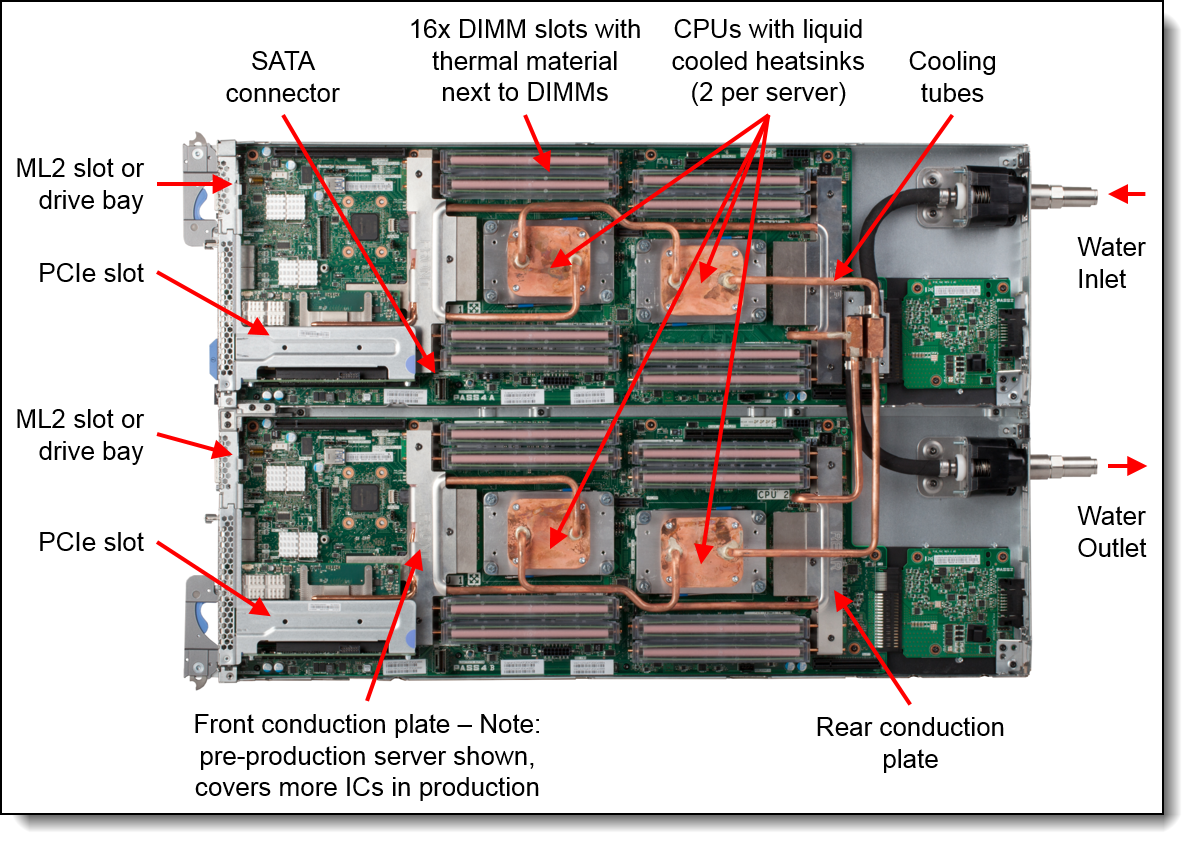 SATA connector

16x DIMM slots with thermal material next to DIMMs

CPUs with liquid cooled heatsinks (2 per server)

Cooling tubes

ML2 slot or drive bay

PCIe slot

ML2 slot or drive bay

PCIe slot

Water Inlet

Water Outlet

PASS 4 A

CPU 2

PASS 4 B

Front conduction plate – Note: pre-production server shown, covers more ICs in production

Rear conduction plate